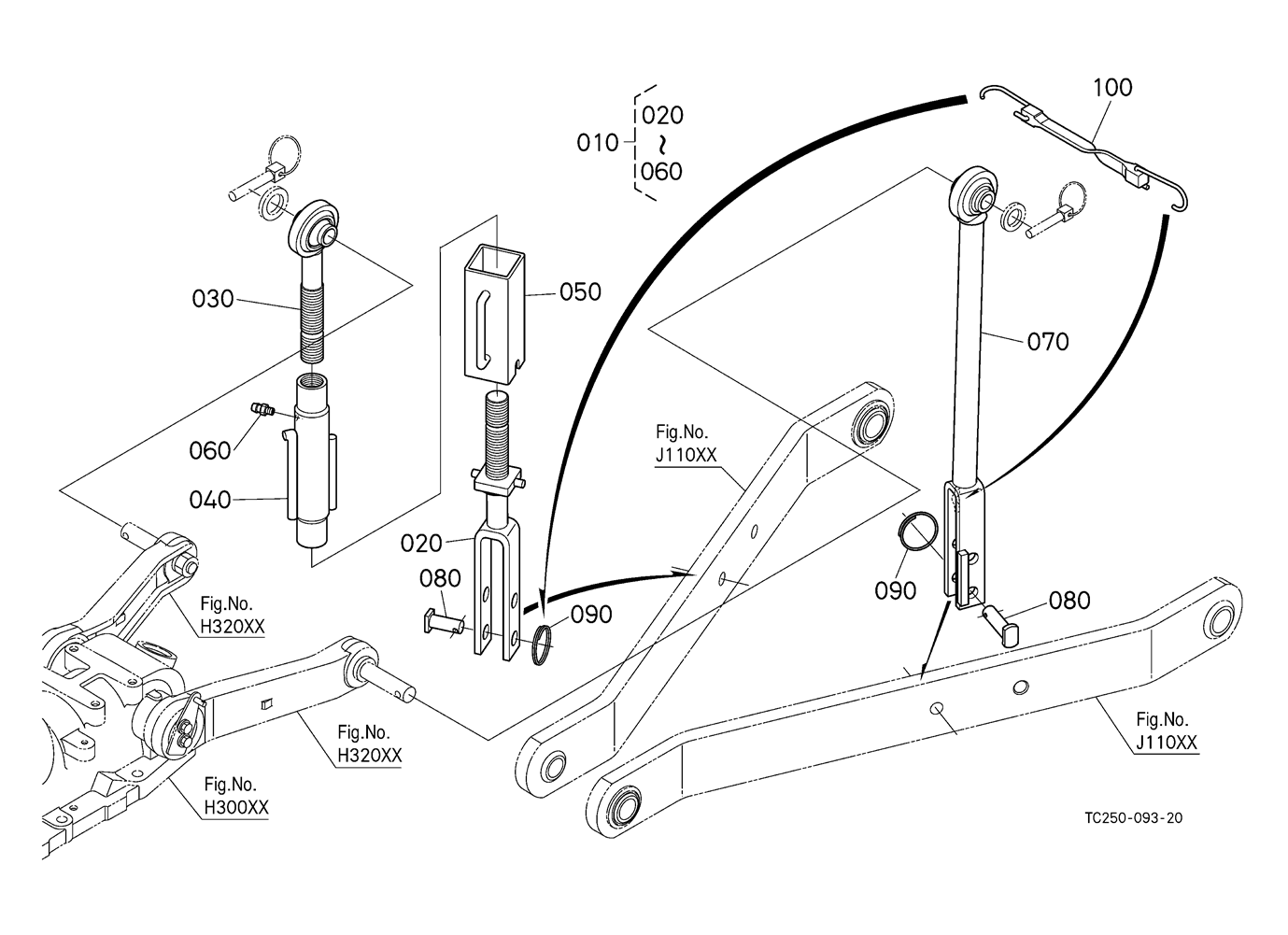 010 020 ~ 060

100

030

050

070

060

040

Fig.No. J110XX

020

080

090

090

080

Fig.No. H320XX

Fig.No. H320XX

Fig.No. H300XX

Fig.No. J110XX

TC250-093-20